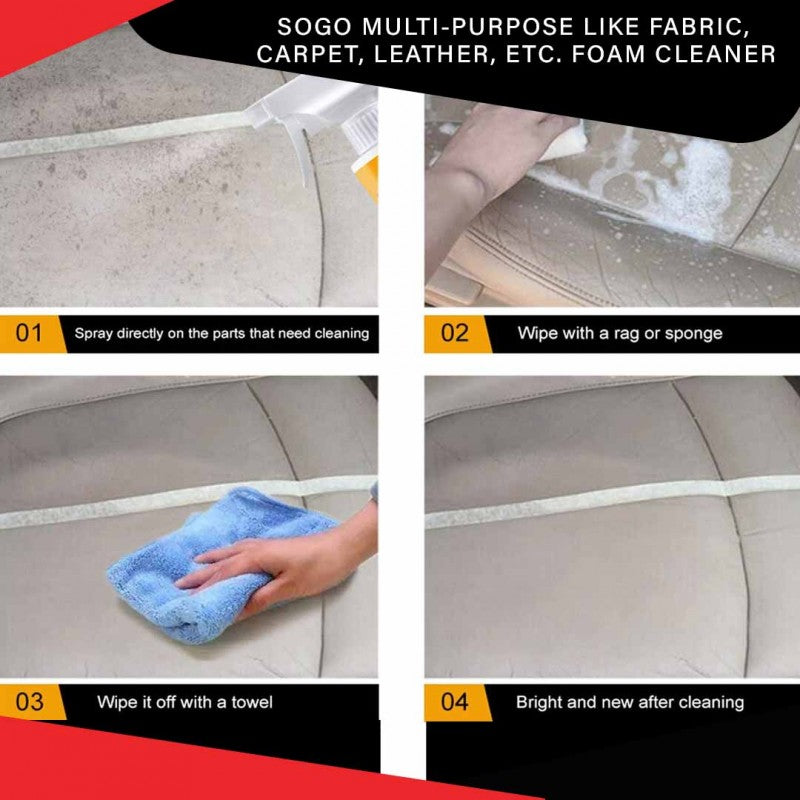 SOGO MULTI-PURPOSE LIKE FABRIC, CARPET, LEATHER, ETC. FOAM CLEANER

01 Spray directly on the parts that need cleaning

02 Wipe with a rag or sponge

03 Wipe it off with a towel

04 Bright and new after cleaning